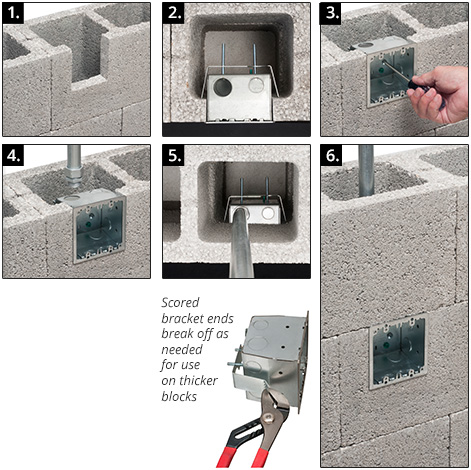 1.

2.

3.

4.

5.

6.

Scored bracket ends break off as needed for use on thicker blocks