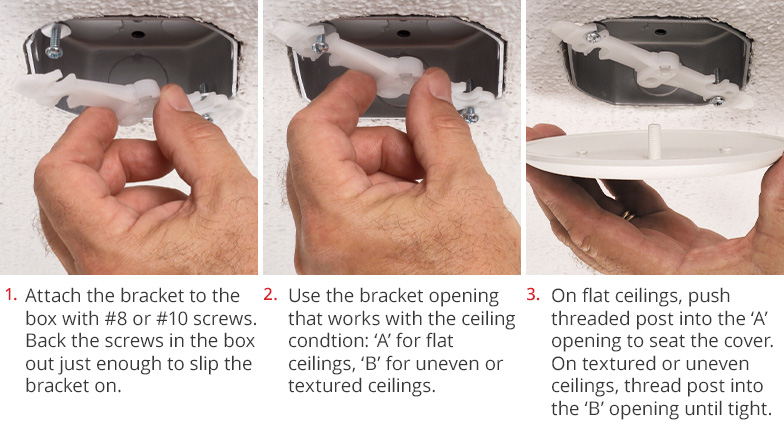 1. Attach the bracket to the box with #8 or #10 screws. Back the screws in the box out just enough to slip the bracket on.

2. Use the bracket opening that works with the ceiling condtion: 'A' for flat ceilings, 'B' for uneven or textured ceilings.

3. On flat ceilings, push threaded post into the 'A' opening to seat the cover. On textured or uneven ceilings, thread post into the 'B' opening until tight.