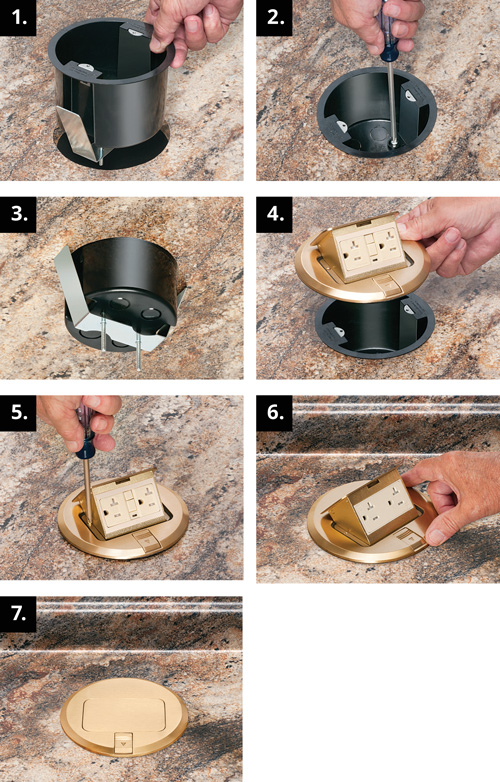 1.

2.

3.

4.

5.

6.

7.