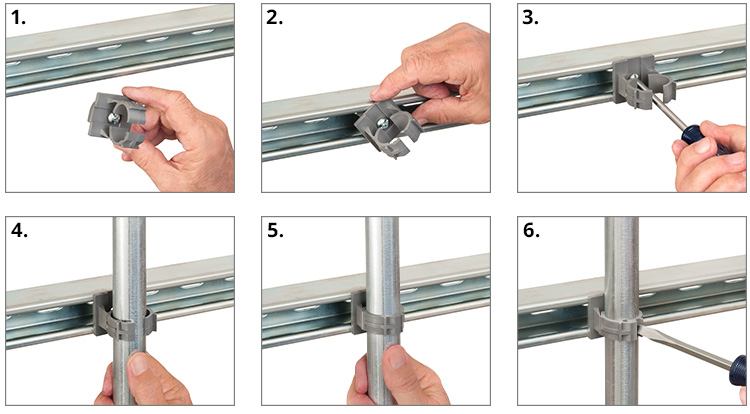 1.

2.

3.

4.

5.

6.