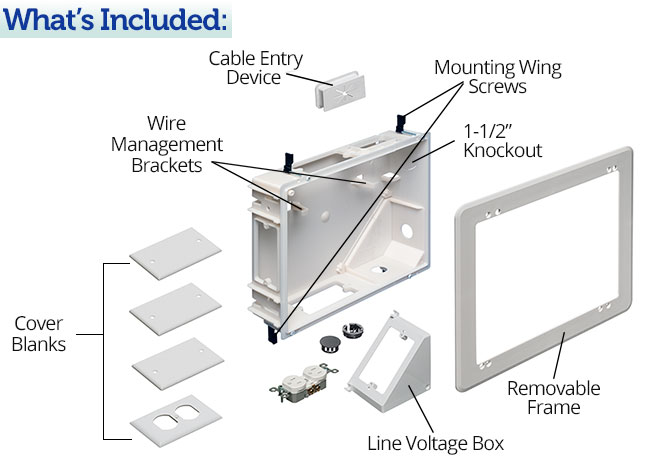 What's Included:

Cable Entry Device

Mounting Wing Screws

Wire Management Brackets

1-1/2" Knockout

Cover Blanks

Removable Frame

Line Voltage Box